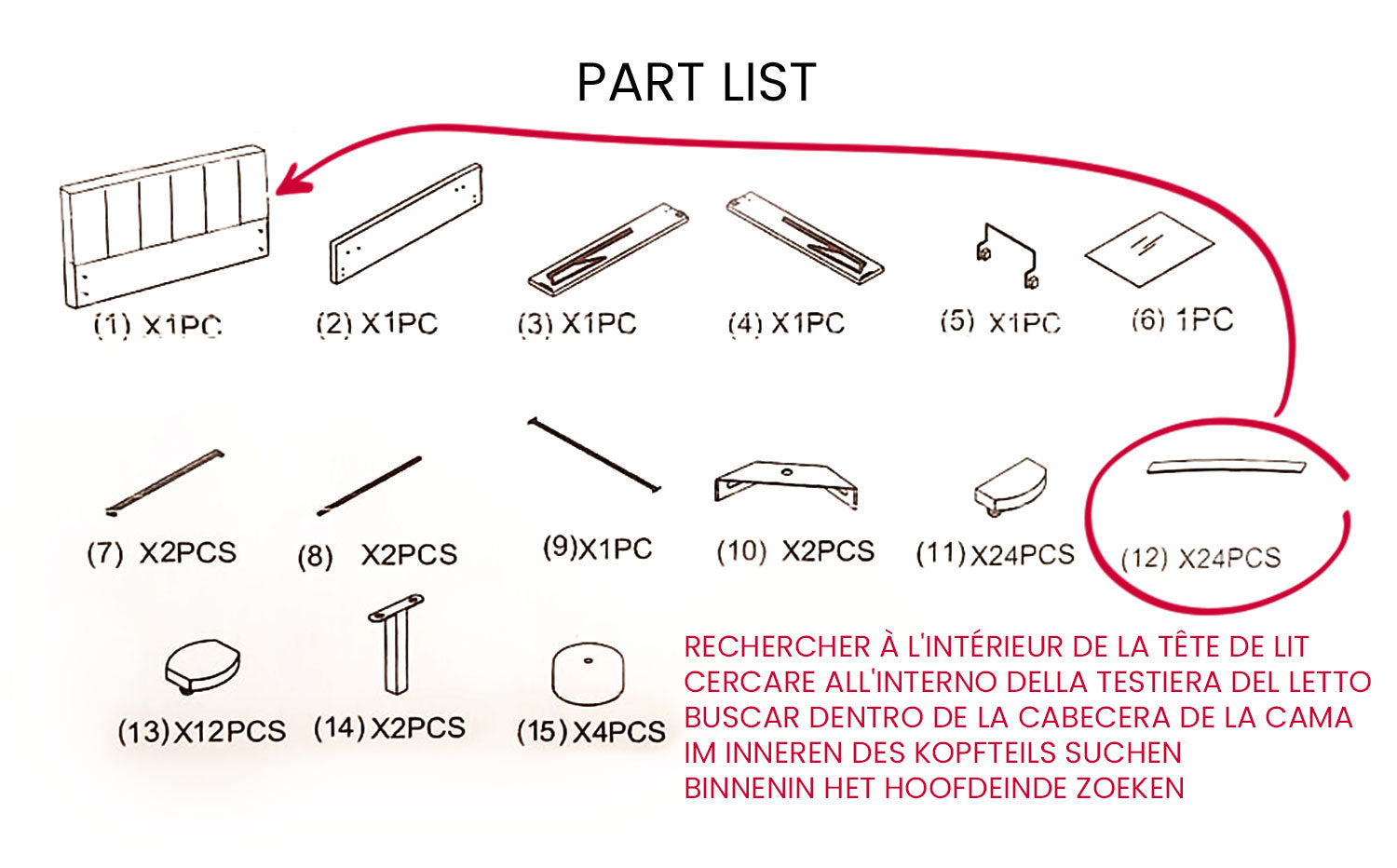 PART LIST

(1) X1PC

(2) X1PC

(3) X1PC

(4) X1PC

(5) X1PC

(6) 1PC

(7) X2PCS

(8) X2PCS

(9)X1PC

(10) X2PCS

(11)X24PCS

(12) X24PCS

(13)X12PCS

(14)X2PCS

(15)X4PCS

RECHERCHER À L'INTÉRIEUR DE LA TÊTE DE LIT
CERCARE ALL'INTERNO DELLA TESTIERA DEL LETTO
BUSCAR DENTRO DE LA CABECERA DE LA CAMA
IM INNEREN DES KOPFTEILS SUCHEN
BINNENIN HET HOOFDEINDE ZOEKEN